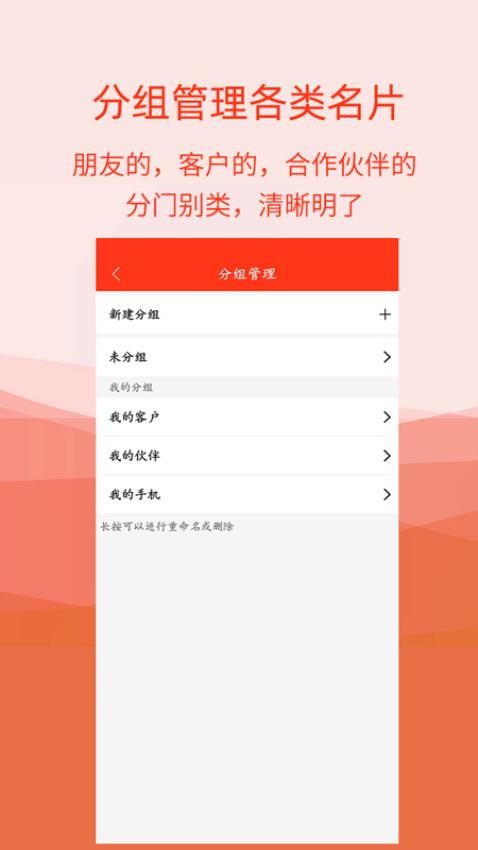 分组管理各类名片

朋友的，客户的，合作伙伴的
分门别类，清晰明了

<

分组管理

新建分组 +

未分组 >

我的分组

我的客户 >

我的伙伴 >

我的手机 >

长按可以进行重命名或删除